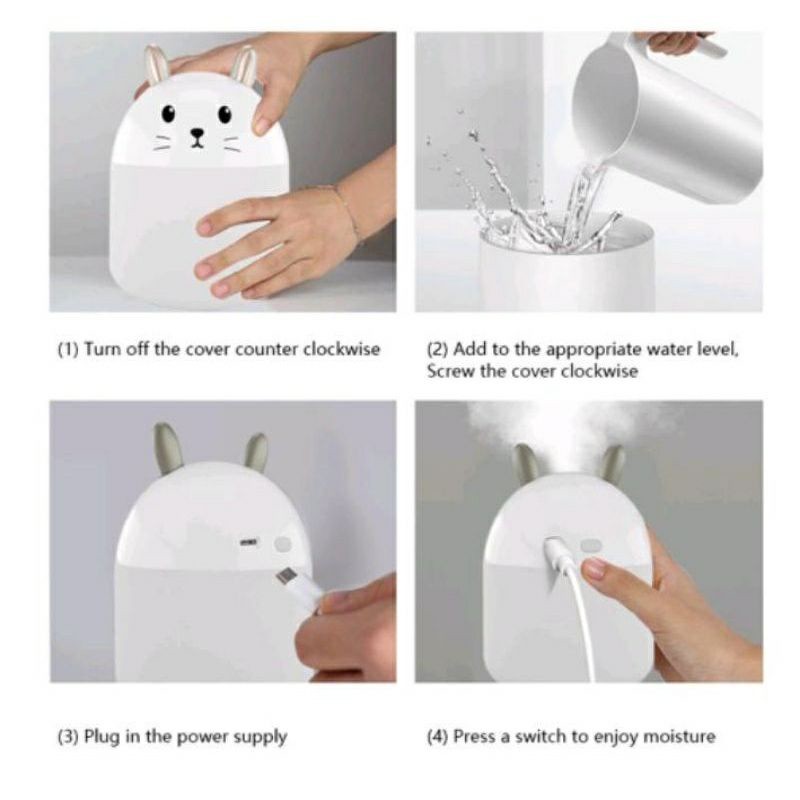 (1) Turn off the cover counter clockwise

(2) Add to the appropriate water level, Screw the cover clockwise

(3) Plug in the power supply

(4) Press a switch to enjoy moisture